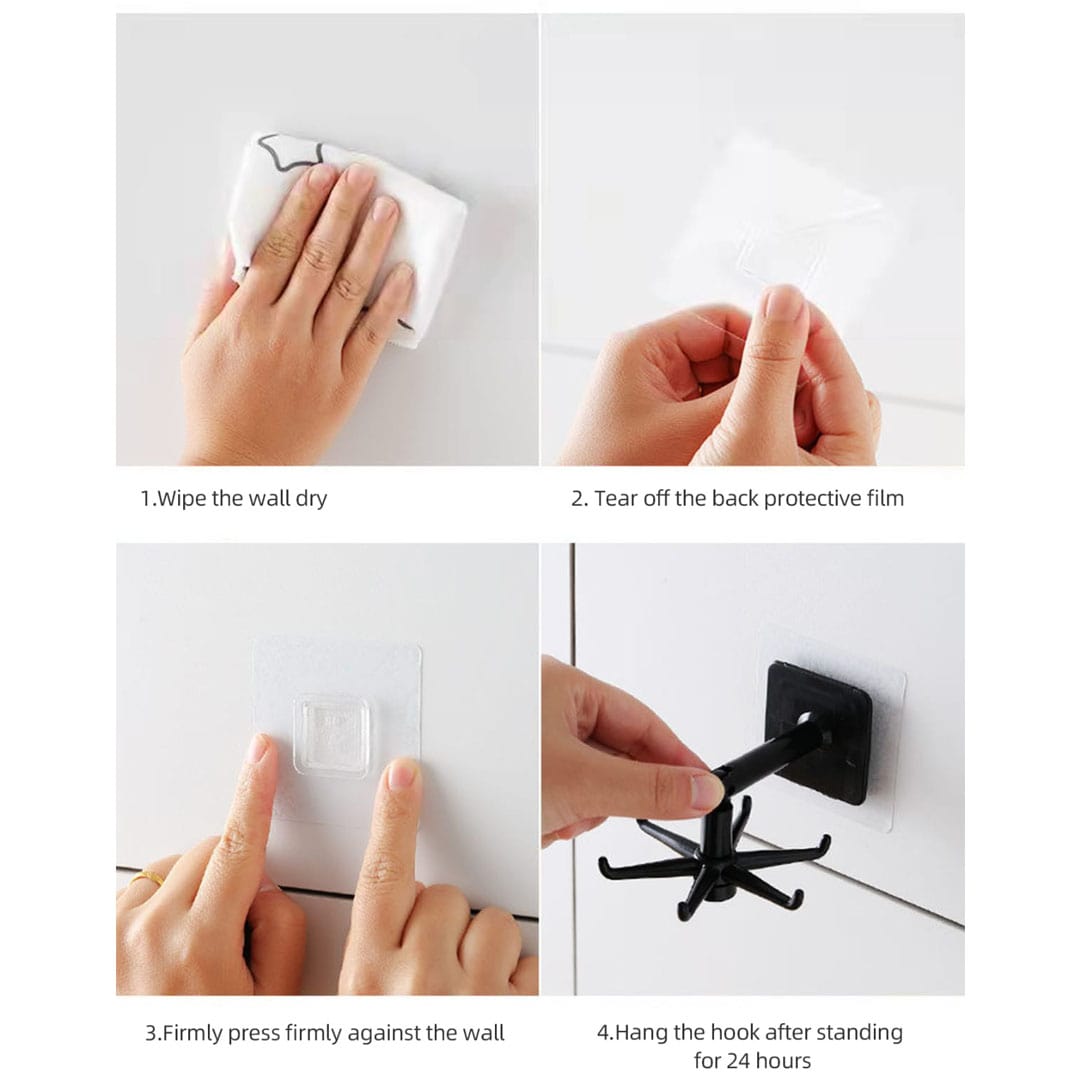 1.Wipe the wall dry

2. Tear off the back protective film

3.Firmly press firmly against the wall

4.Hang the hook after standing for 24 hours