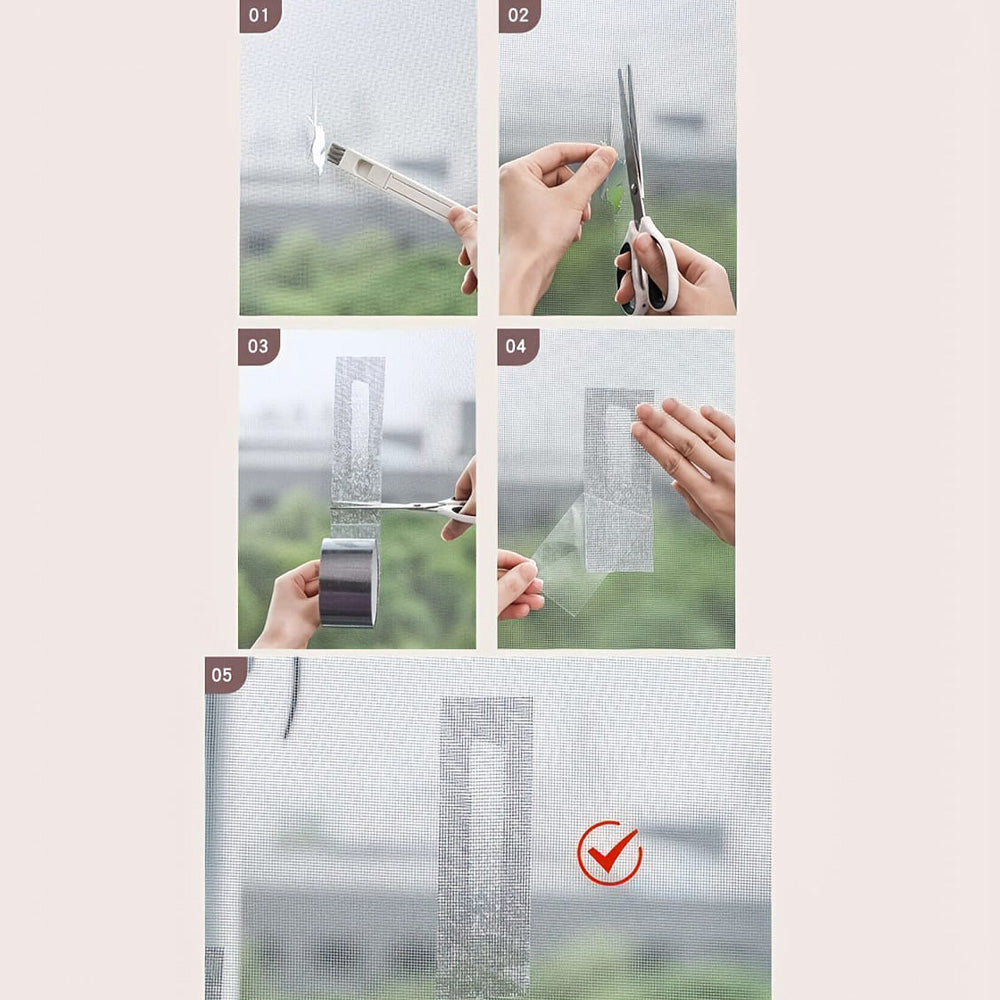 01

02

03

04

05