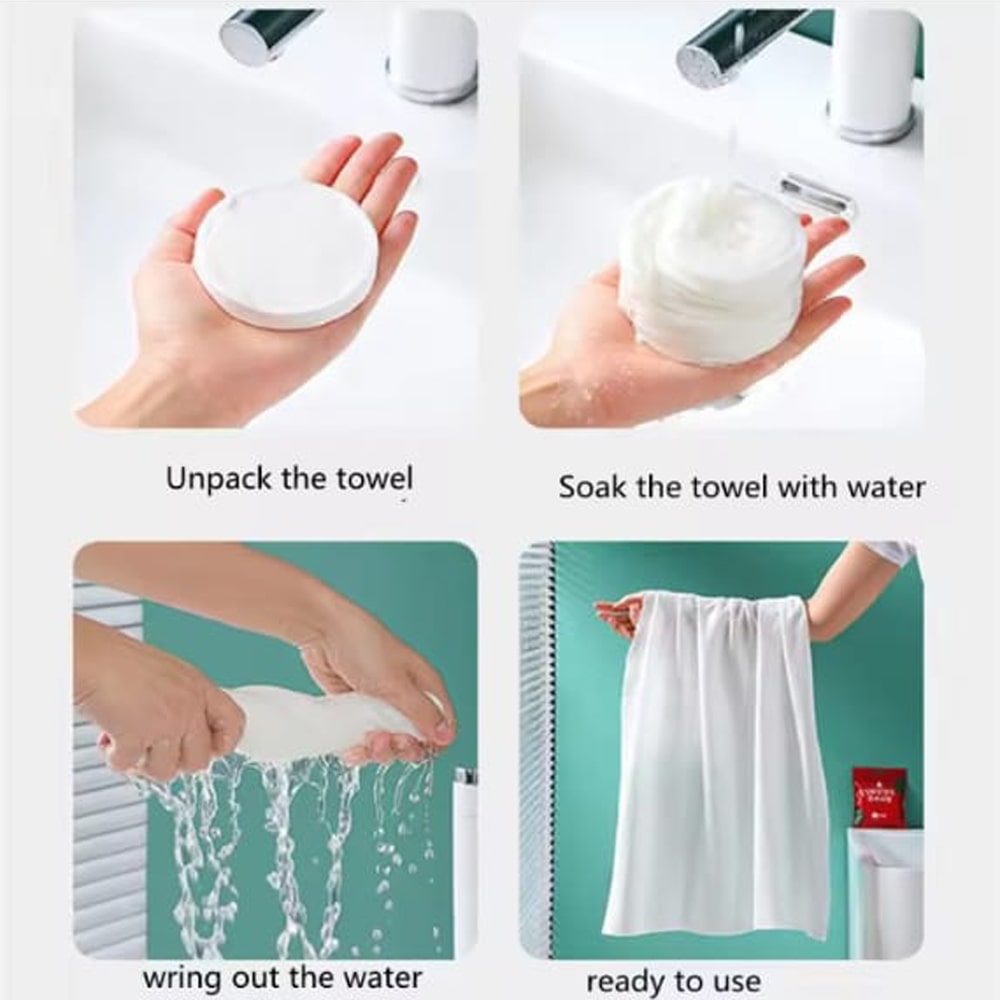 Unpack the towel

Soak the towel with water

wring out the water

ready to use