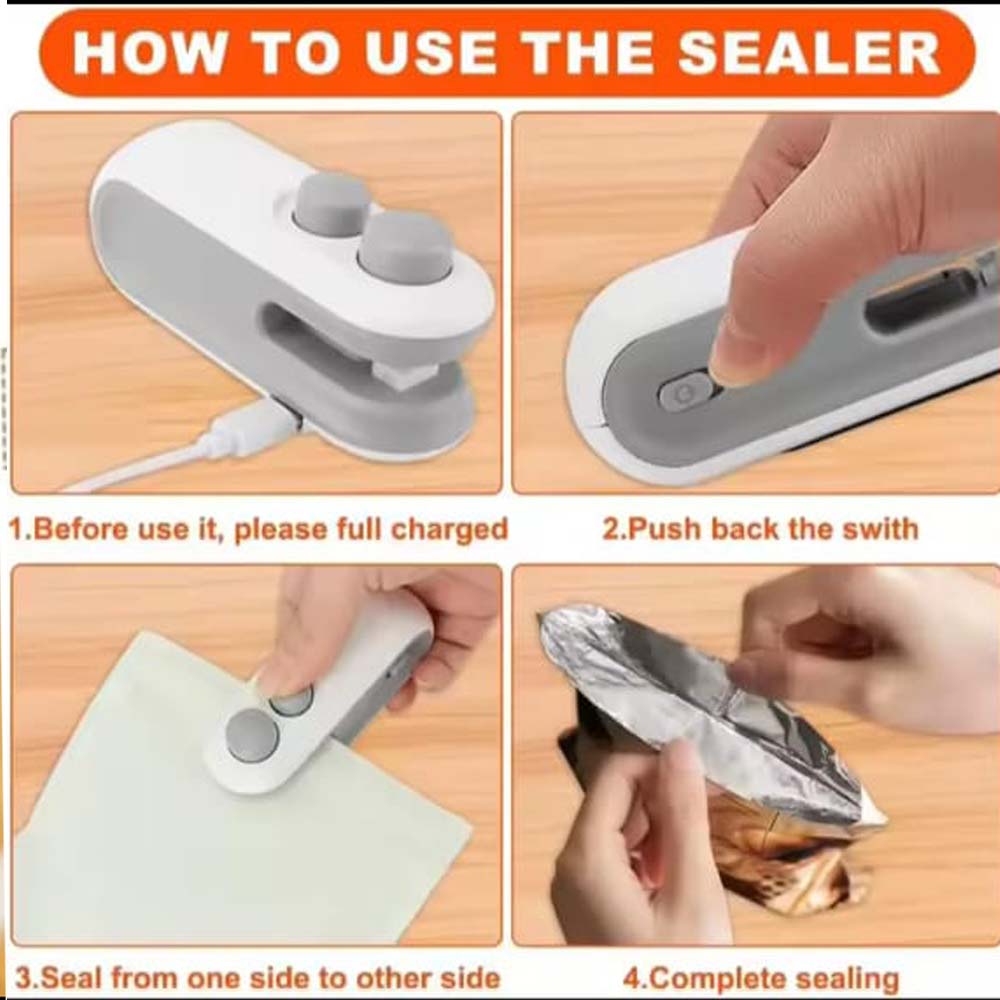 HOW TO USE THE SEALER

1.Before use it, please full charged

2.Push back the swith

3.Seal from one side to other side

4.Complete sealing