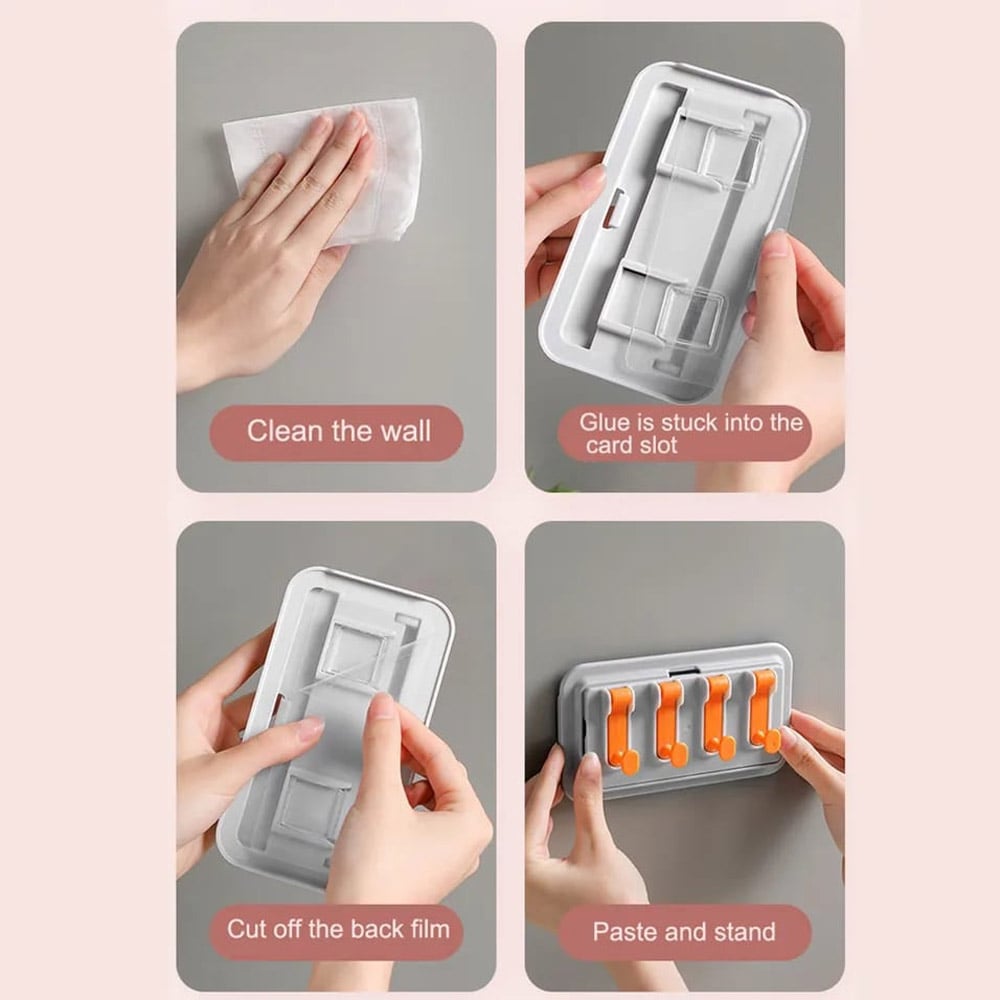 Clean the wall

Glue is stuck into the card slot

Cut off the back film

Paste and stand