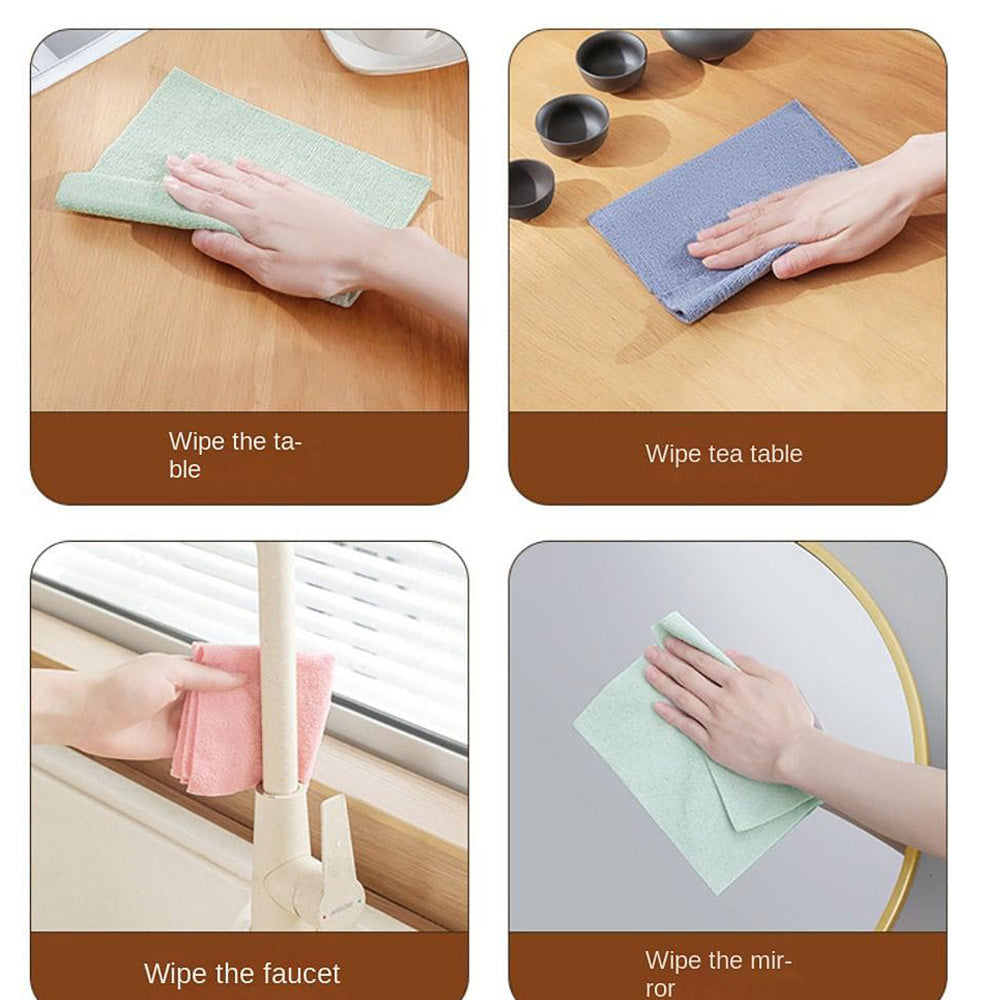 Wipe the table

Wipe tea table

Wipe the faucet

Wipe the mirror