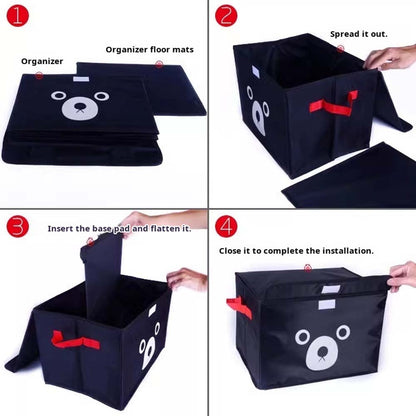 1

Organizer

Organizer floor mats

2

Spread it out.

3

Insert the base pad and flatten it.

4

Close it to complete the installation.